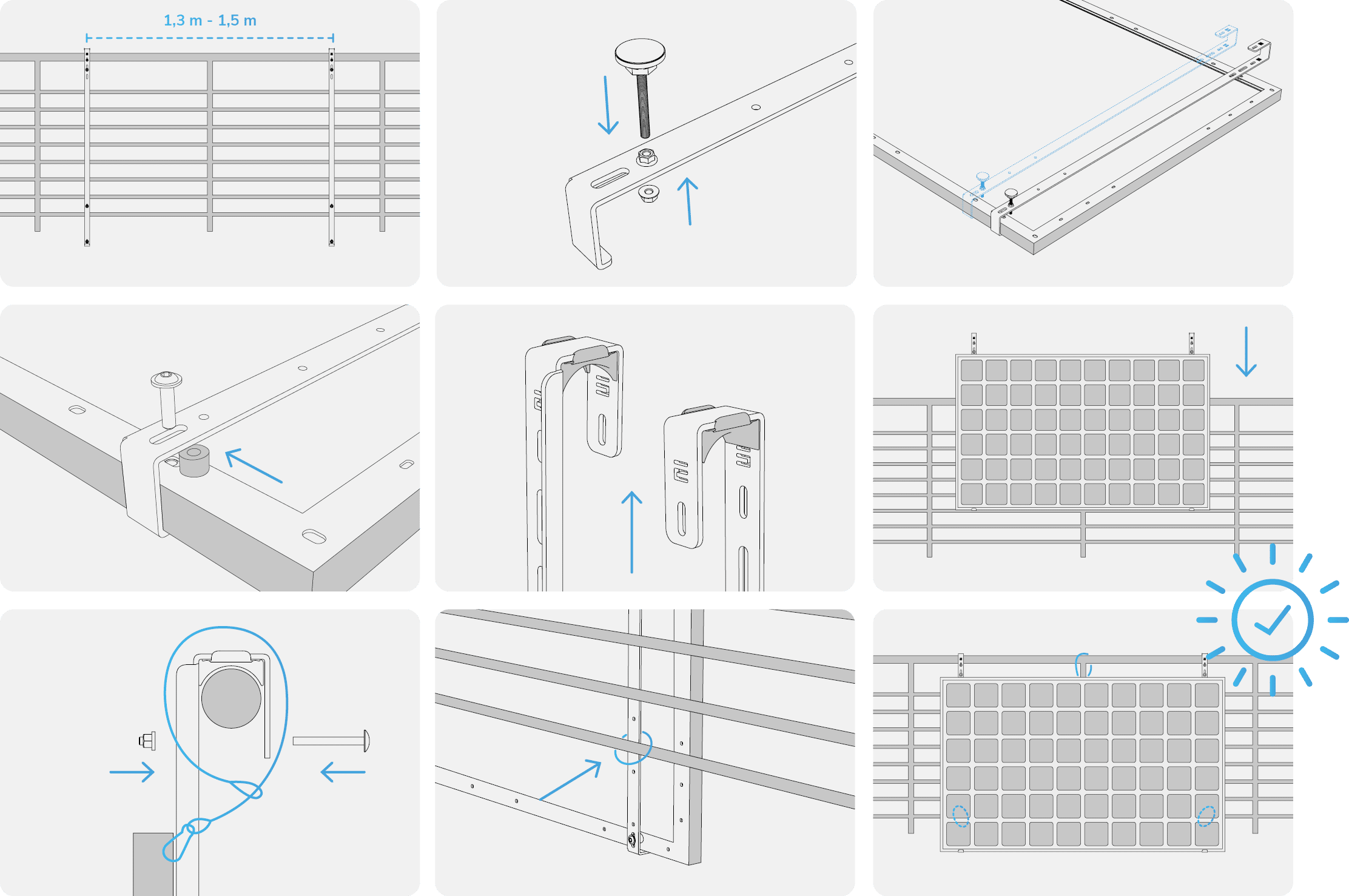 1,3 m - 1,5 m