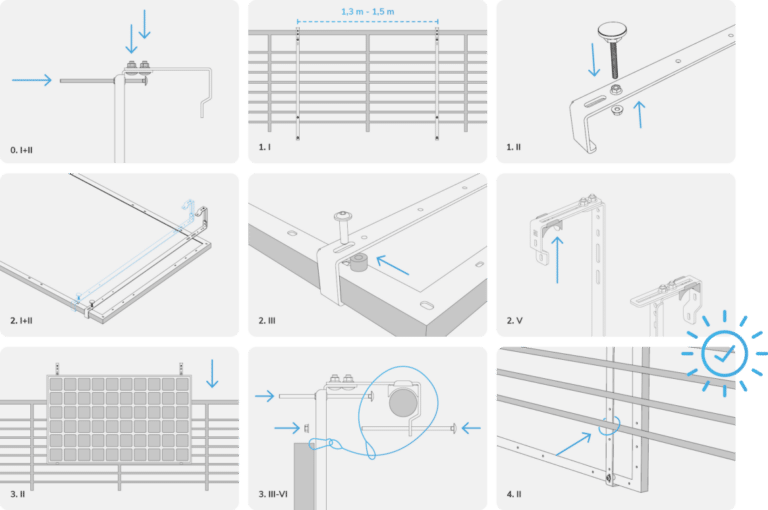 0. I+II

1,3 m - 1,5 m

1. I

1. II

2. I+II

2. III

2. V

3. II

3. III-VI

4. II