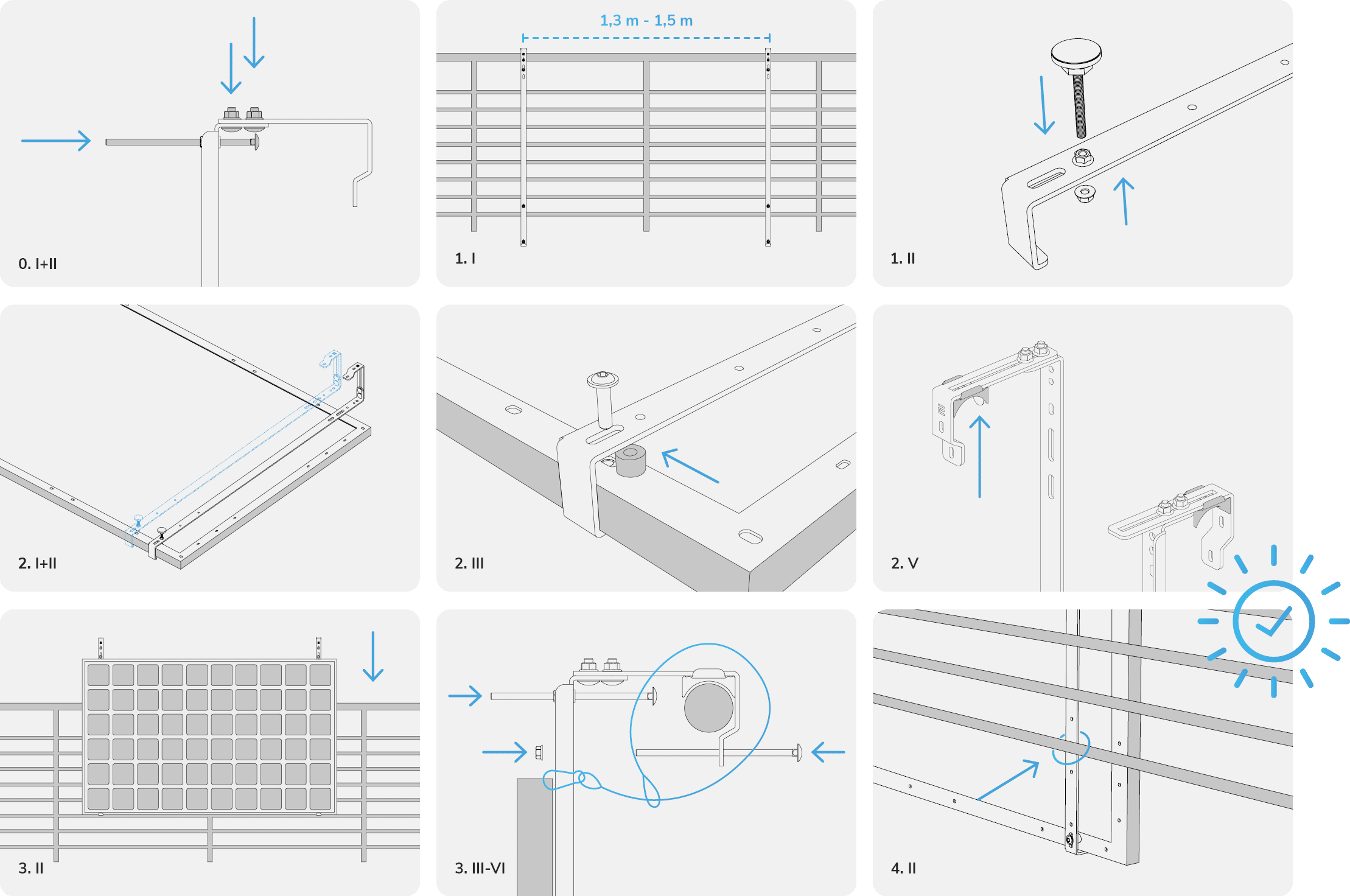 0. I+II

1,3 m - 1,5 m

1. I

1. II

2. I+II

2. III

2. V

3. II

3. III-VI

4. II