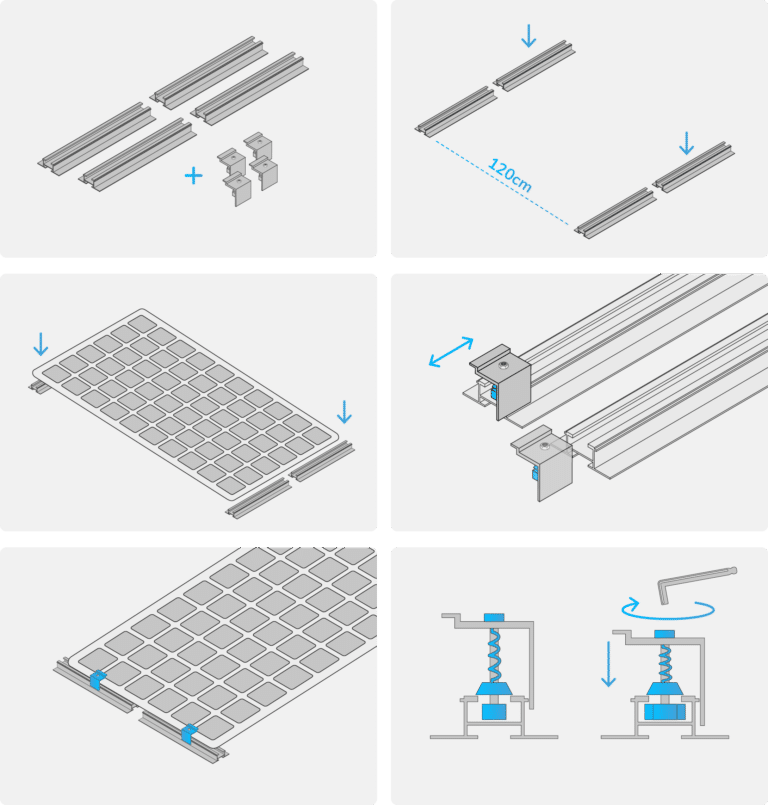 120cm